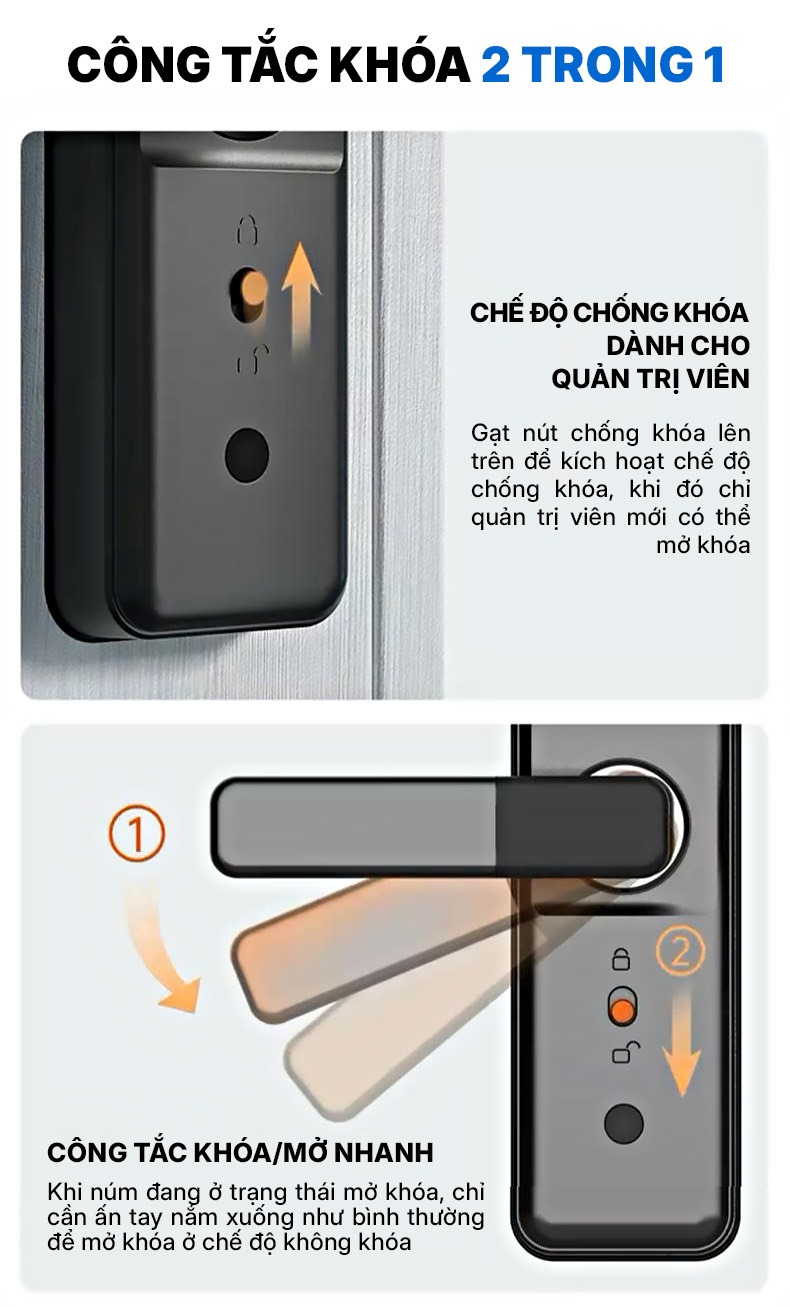 CÔNG TẮC KHÓA 2 TRONG 1

CHẾ ĐỘ CHỐNG KHÓA DÀNH CHO QUẢN TRỊ VIÊN

Gạt nút chống khóa lên trên để kích hoạt chế độ chống khóa, khi đó chỉ quản trị viên mới có thể mở khóa

①

②

CÔNG TẮC KHÓA/MỞ NHANH

Khi núm đang ở trạng thái mở khóa, chỉ cần ấn tay nắm xuống như bình thường để mở khóa ở chế độ không khóa